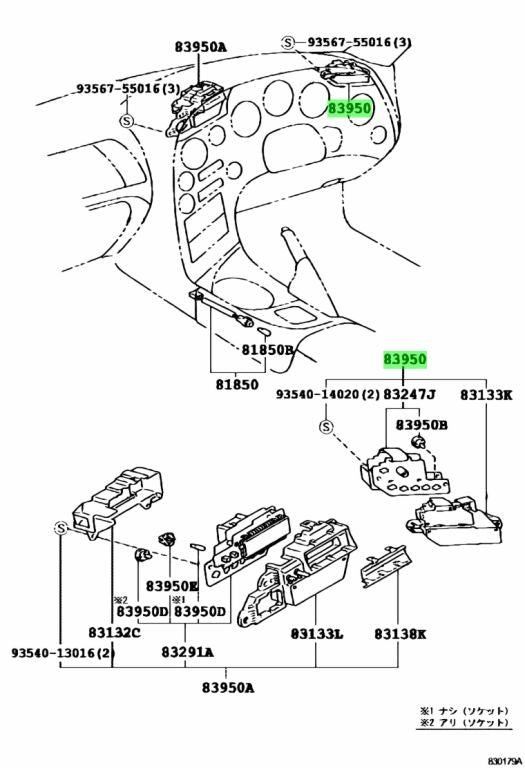 83950A
S 93567-55016(3)
93567-55016(3)
S
83950
81850B
81850
83950
93540-14020(2) 83247J 83133K
S
83950B
S
83950E
※2 83950D
※1 83950D
83132C
83133L
83138K
93540-13016(2)
83291A
83950A
※1 ナシ (ソケット)
※2 アリ (ソケット)
830179A