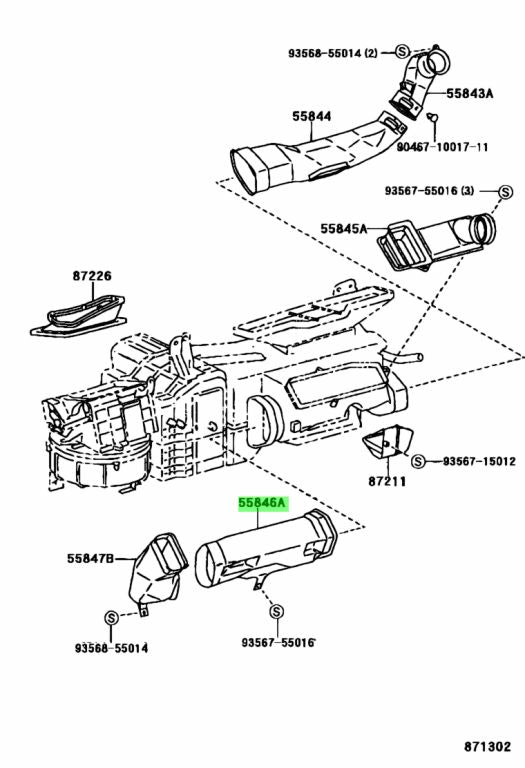 93568-55014 (2)
S
55843A
55844
90467-10017-11
93567-55016 (3)
S
55845A
87226
S
93567-15012
87211
55846A
55847B
S
S
93568-55014
93567-55016
871302